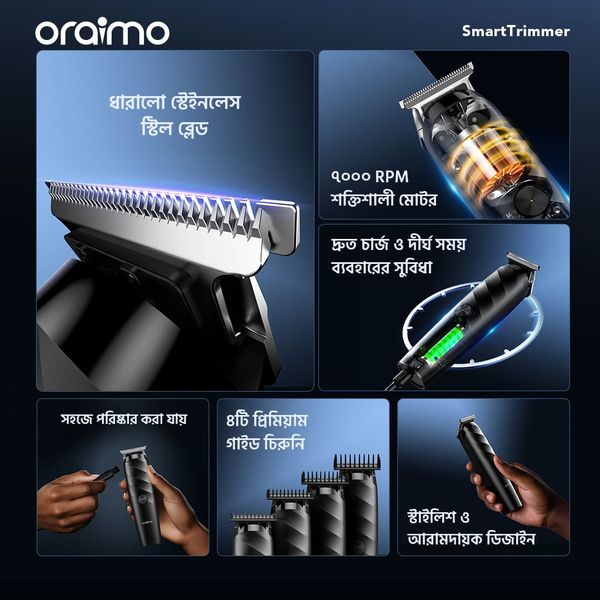 oraimo

SmartTrimmer

ধারালো স্টেইনলেস স্টিল ব্লেড

৭০০০ RPM শক্তিশালী মোটর

দ্রুত চার্জ ও দীর্ঘ সময় ব্যবহারের সুবিধা

সহজে পরিষ্কার করা যায়

৪টি প্রিমিয়াম গাইড চিরুনি

স্টাইলিশ ও আরামদায়ক ডিজাইন